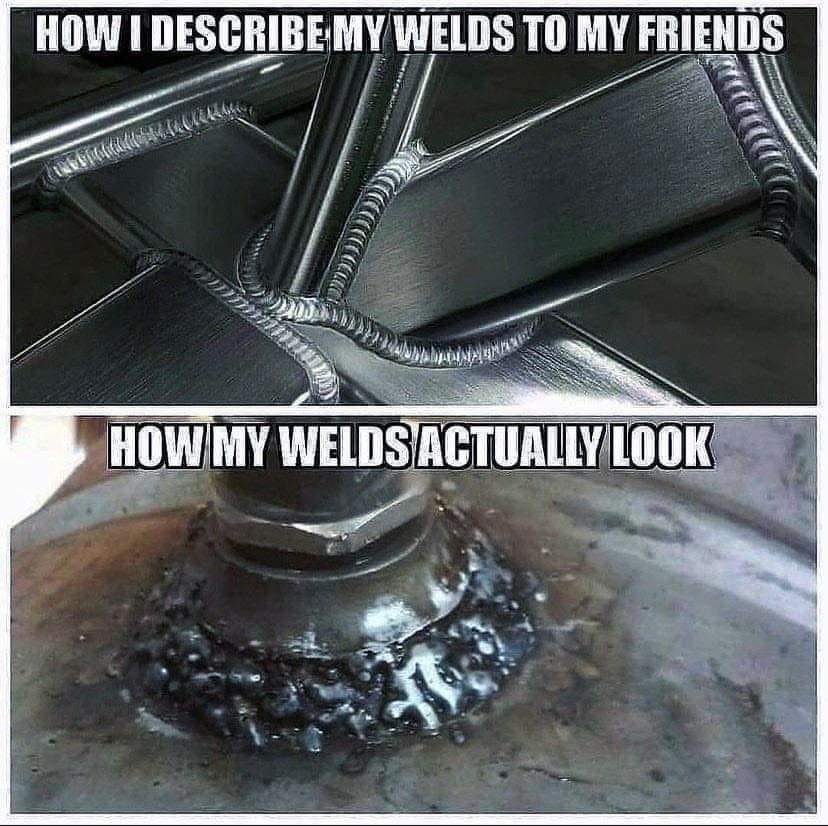 HOW I DESCRIBE MY WELDS TO MY FRIENDS

HOW MY WELDS ACTUALLY LOOK