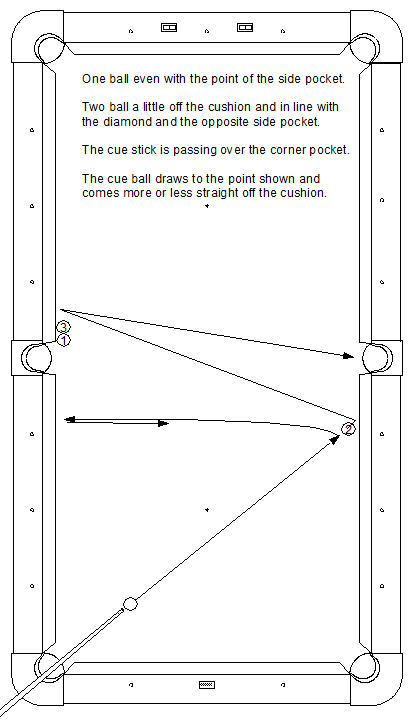 One ball even with the point of the side pocket.

Two ball a little off the cushion and in line with the diamond and the opposite side pocket.

The cue stick is passing over the corner pocket.

The cue ball draws to the point shown and comes more or less straight off the cushion.

3
1
2