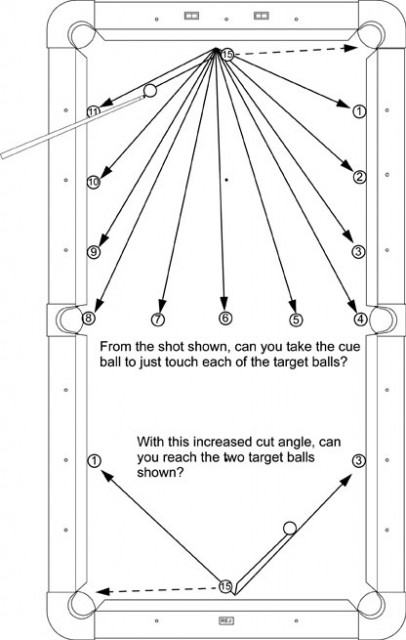 15

11

1

10

2

9

3

8

7

6

5

4

From the shot shown, can you take the cue ball to just touch each of the target balls?

With this increased cut angle, can you reach the two target balls shown?

1

3

15