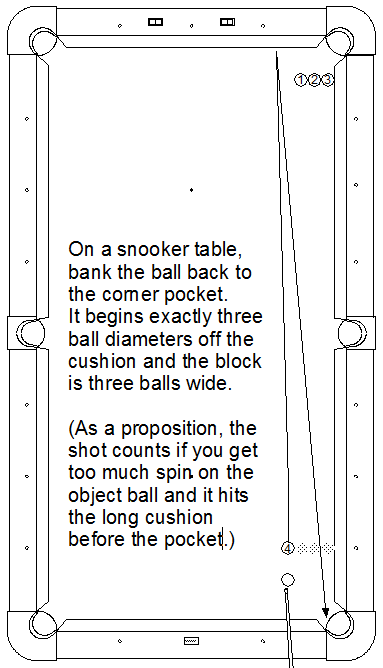 ①②③

On a snooker table, bank the ball back to the corner pocket. It begins exactly three ball diameters off the cushion and the block is three balls wide.

(As a proposition, the shot counts if you get too much spin on the object ball and it hits the long cushion before the pocket.)

④