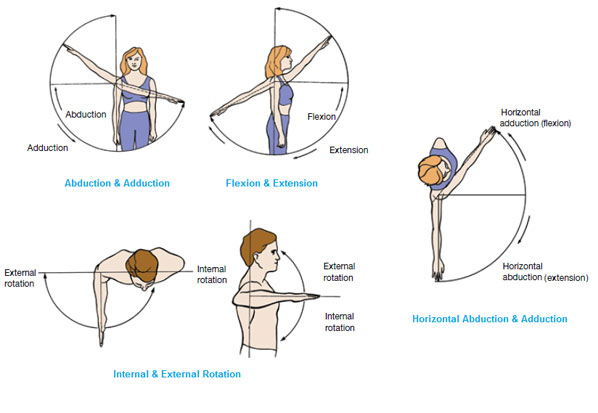 Abduction

Adduction

Abduction & Adduction

Flexion

Extension

Flexion & Extension

Horizontal adduction (flexion)

Horizontal abduction (extension)

Horizontal Abduction & Adduction

External rotation

Internal rotation

External rotation

Internal rotation

Internal & External Rotation