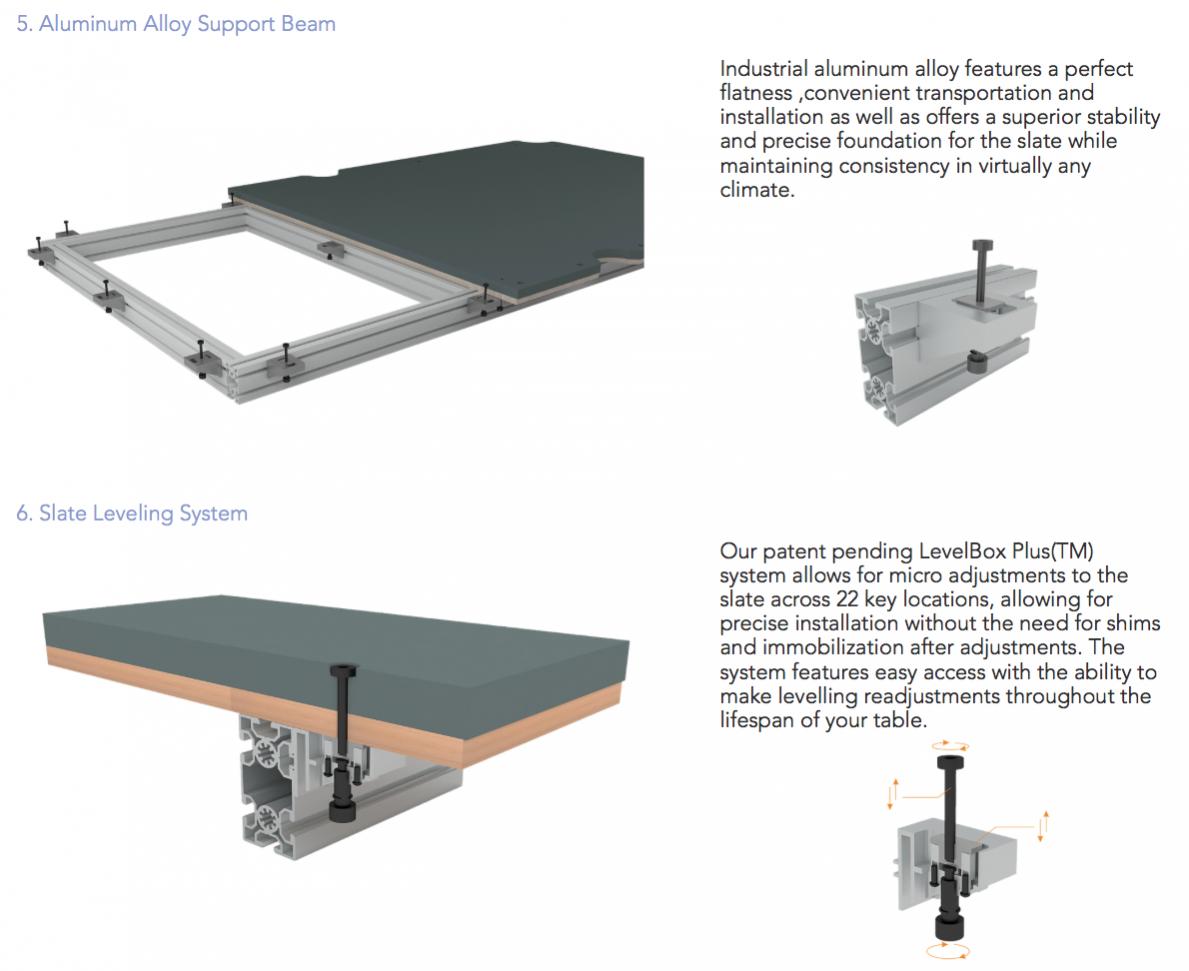 5. Aluminum Alloy Support Beam

Industrial aluminum alloy features a perfect flatness ,convenient transportation and installation as well as offers a superior stability and precise foundation for the slate while maintaining consistency in virtually any climate.

6. Slate Leveling System

Our patent pending LevelBox Plus(TM) system allows for micro adjustments to the slate across 22 key locations, allowing for precise installation without the need for shims and immobilization after adjustments. The system features easy access with the ability to make levelling readjustments throughout the lifespan of your table.