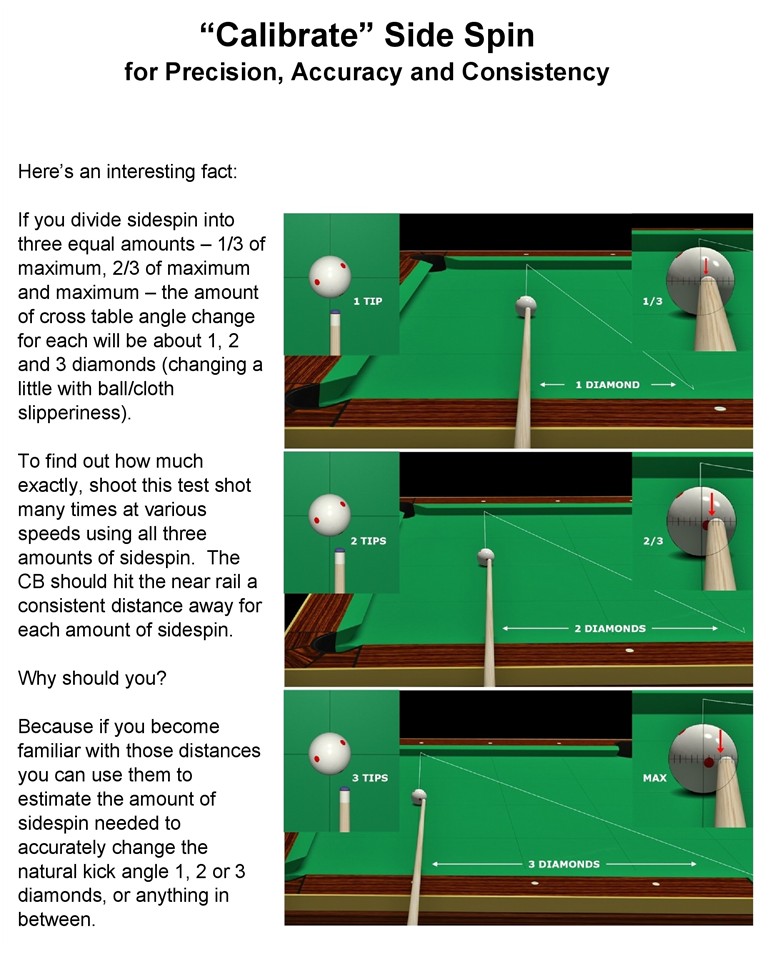 “Calibrate” Side Spin
for Precision, Accuracy and Consistency

Here’s an interesting fact:

If you divide sidespin into three equal amounts – 1/3 of maximum, 2/3 of maximum and maximum – the amount of cross table angle change for each will be about 1, 2 and 3 diamonds (changing a little with ball/cloth slipperiness).

To find out how much exactly, shoot this test shot many times at various speeds using all three amounts of sidespin. The CB should hit the near rail a consistent distance away for each amount of sidespin.

Why should you?

Because if you become familiar with those distances you can use them to estimate the amount of sidespin needed to accurately change the natural kick angle 1, 2 or 3 diamonds, or anything in between.

1 TIP

1/3

1 DIAMOND

2 TIPS

2/3

2 DIAMONDS

3 TIPS

MAX

3 DIAMONDS