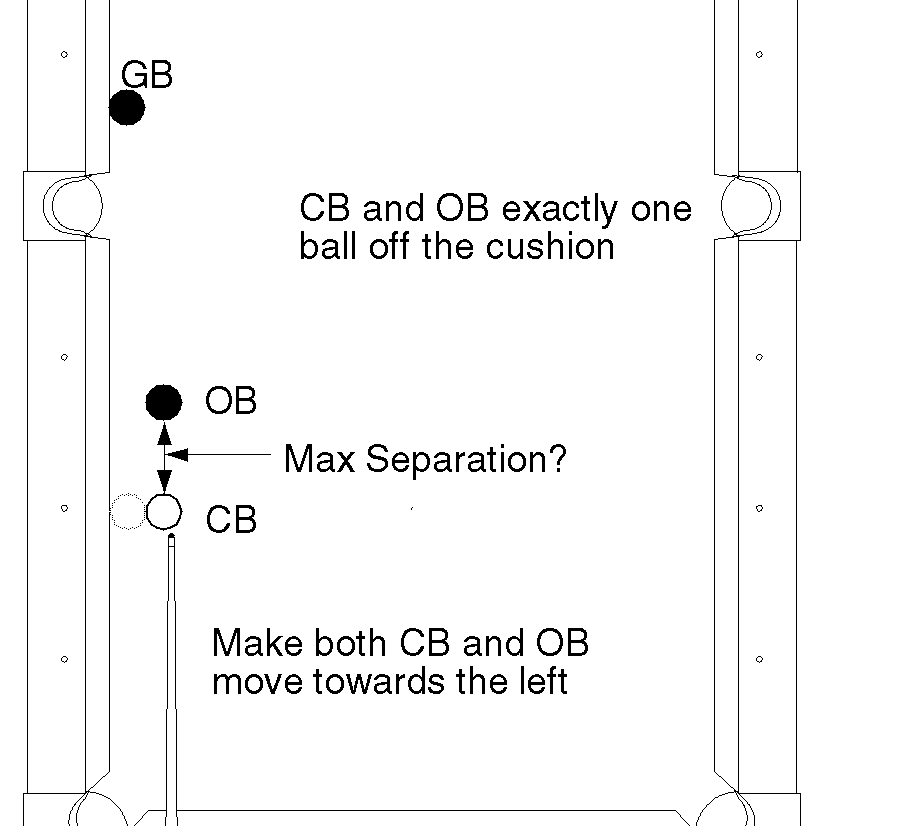 GB

CB and OB exactly one ball off the cushion

OB

Max Separation?

CB

Make both CB and OB move towards the left