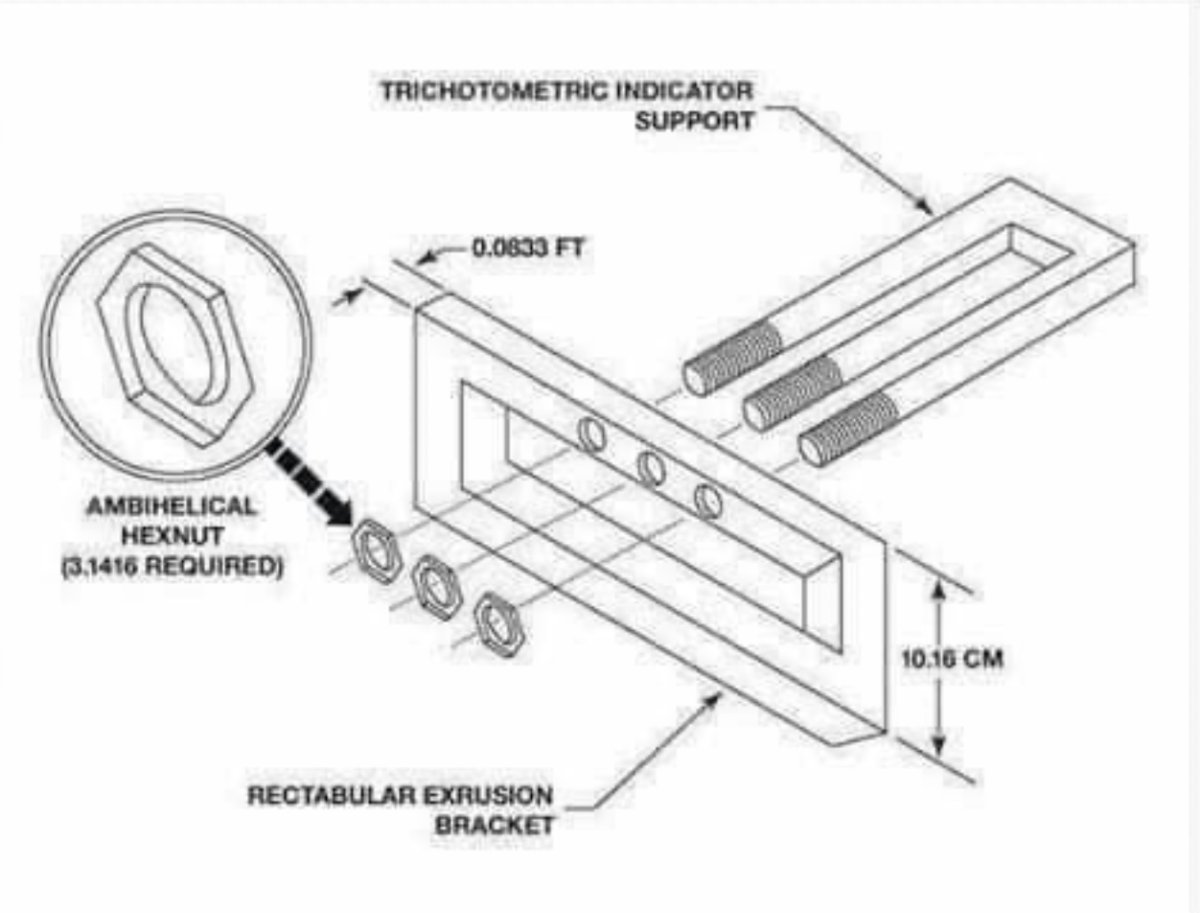 TRICHOTOMETRIC INDICATOR SUPPORT

0.0833 FT

AMBIHELICAL HEXNUT (3.1416 REQUIRED)

10.16 CM

RECTABULAR EXRUSION BRACKET