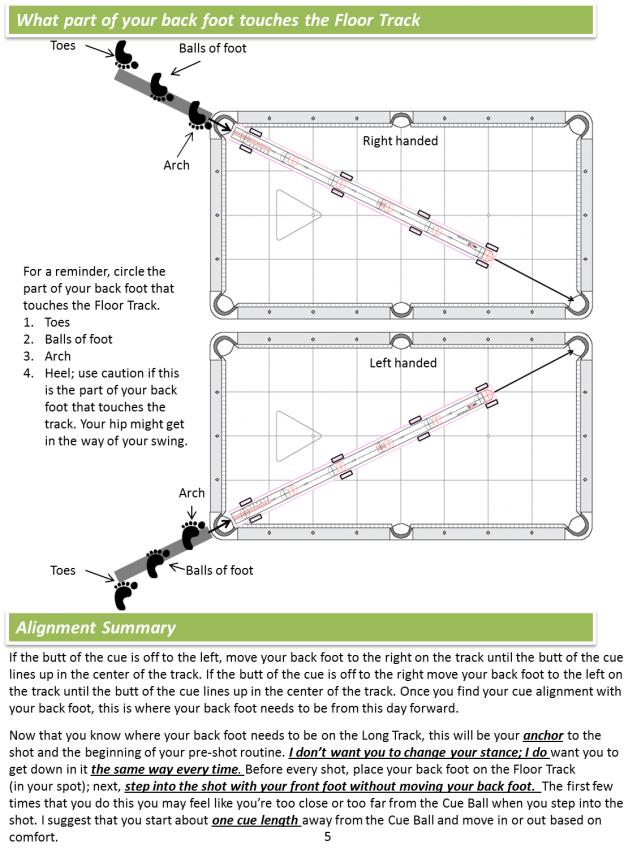 What part of your back foot touches the Floor Track

Toes

Balls of foot

Arch

Right handed

For a reminder, circle the part of your back foot that touches the Floor Track.
1. Toes
2. Balls of foot
3. Arch
4. Heel; use caution if this is the part of your back foot that touches the track. Your hip might get in the way of your swing.

Left handed

Arch

Toes

Balls of foot

Alignment Summary

If the butt of the cue is off to the left, move your back foot to the right on the track until the butt of the cue lines up in the center of the track. If the butt of the cue is off to the right move your back foot to the left on the track until the butt of the cue lines up in the center of the track. Once you find your cue alignment with your back foot, this is where your back foot needs to be from this day forward.

Now that you know where your back foot needs to be on the Long Track, this will be your anchor to the shot and the beginning of your pre-shot routine. I don't want you to change your stance; I do want you to get down in it the same way every time. Before every shot, place your back foot on the Floor Track (in your spot); next, step into the shot with your front foot without moving your back foot. The first few times that you do this you may feel like you're too close or too far from the Cue Ball when you step into the shot. I suggest that you start about one cue length away from the Cue Ball and move in or out based on comfort.

5