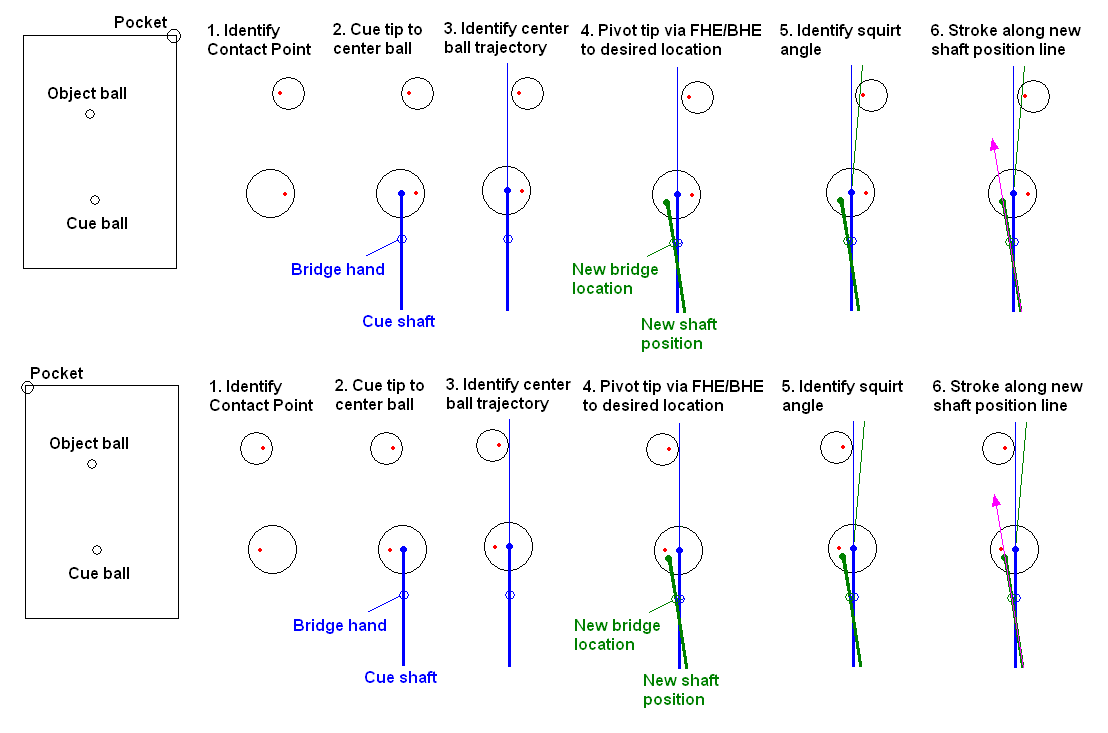 Pocket

Object ball

Cue ball

1. Identify Contact Point

2. Cue tip to center ball

Bridge hand

Cue shaft

3. Identify center ball trajectory

4. Pivot tip via FHE/BHE to desired location

New bridge location

New shaft position

5. Identify squirt angle

6. Stroke along new shaft position line

Pocket

Object ball

Cue ball

1. Identify Contact Point

2. Cue tip to center ball

Bridge hand

Cue shaft

3. Identify center ball trajectory

4. Pivot tip via FHE/BHE to desired location

New bridge location

New shaft position

5. Identify squirt angle

6. Stroke along new shaft position line