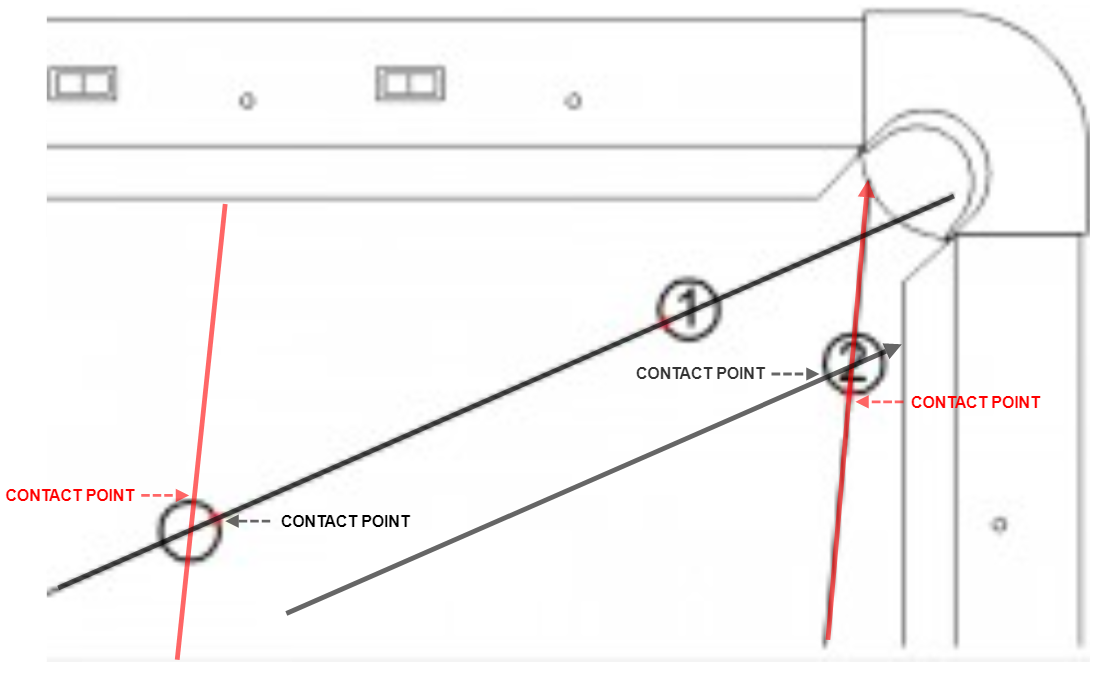 1

CONTACT POINT

2

CONTACT POINT

CONTACT POINT

CONTACT POINT