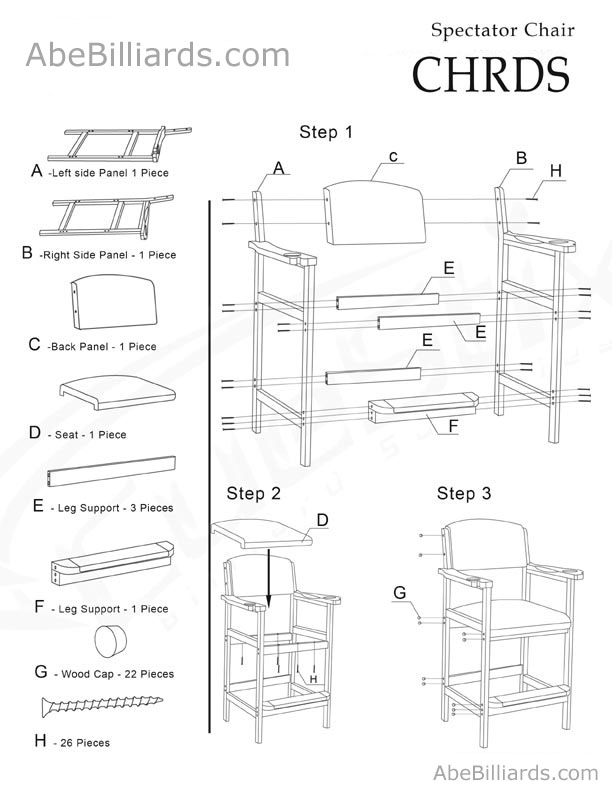 AbeBilliards.com

Spectator Chair
CHRDS

A -Left side Panel 1 Piece

B -Right Side Panel - 1 Piece

C -Back Panel - 1 Piece

D - Seat - 1 Piece

E - Leg Support - 3 Pieces

F - Leg Support - 1 Piece

G - Wood Cap - 22 Pieces

H - 26 Pieces

Step 1
A c B H
E
E
E
F

Step 2
D
H

Step 3
G

AbeBilliards.com