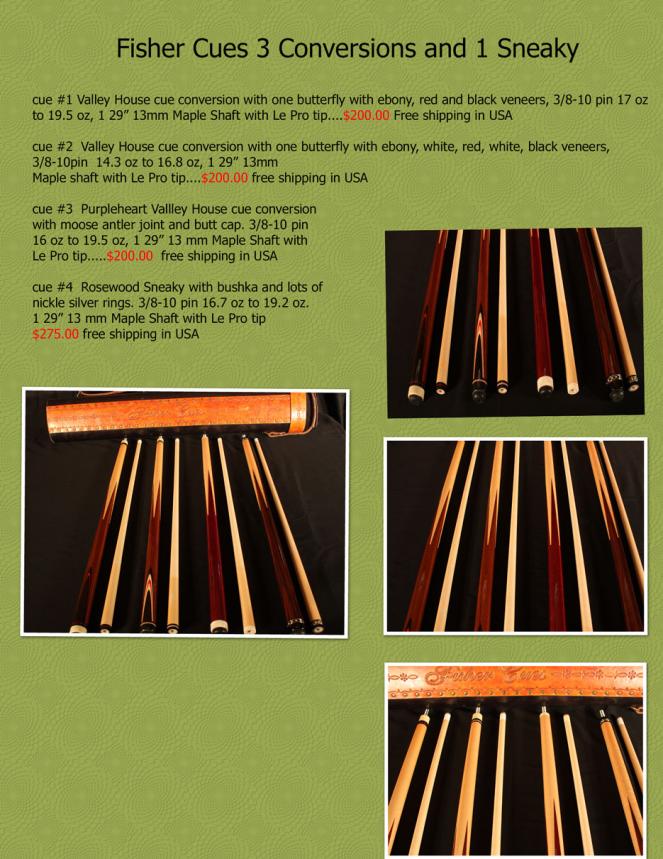 Fisher Cues 3 Conversions and 1 Sneaky

cue #1 Valley House cue conversion with one butterfly with ebony, red and black veneers, 3/8-10 pin 17 oz to 19.5 oz, 1 29" 13mm Maple Shaft with Le Pro tip....$200.00 Free shipping in USA

cue #2 Valley House cue conversion with one butterfly with ebony, white, red, white, black veneers, 3/8-10pin 14.3 oz to 16.8 oz, 1 29" 13mm Maple shaft with Le Pro tip....$200.00 free shipping in USA

cue #3 Purpleheart Vallley House cue conversion with moose antler joint and butt cap. 3/8-10 pin 16 oz to 19.5 oz, 1 29" 13 mm Maple Shaft with Le Pro tip.....$200.00 free shipping in USA

cue #4 Rosewood Sneaky with bushka and lots of nickle silver rings. 3/8-10 pin 16.7 oz to 19.2 oz. 1 29" 13 mm Maple Shaft with Le Pro tip $275.00 free shipping in USA

Fisher Cues

Fisher Cues