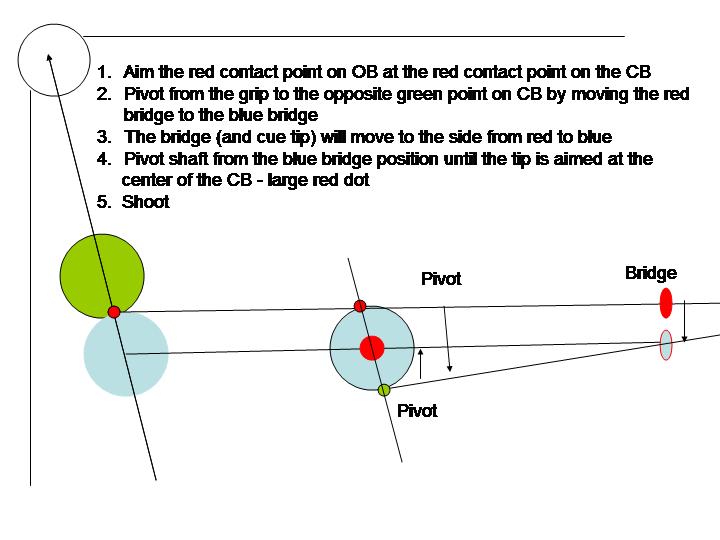 1. Aim the red contact point on OB at the red contact point on the CB
2. Pivot from the grip to the opposite green point on CB by moving the red bridge to the blue bridge
3. The bridge (and cue tip) will move to the side from red to blue
4. Pivot shaft from the blue bridge position until the tip is aimed at the center of the CB - large red dot
5. Shoot

Pivot

Bridge

Pivot