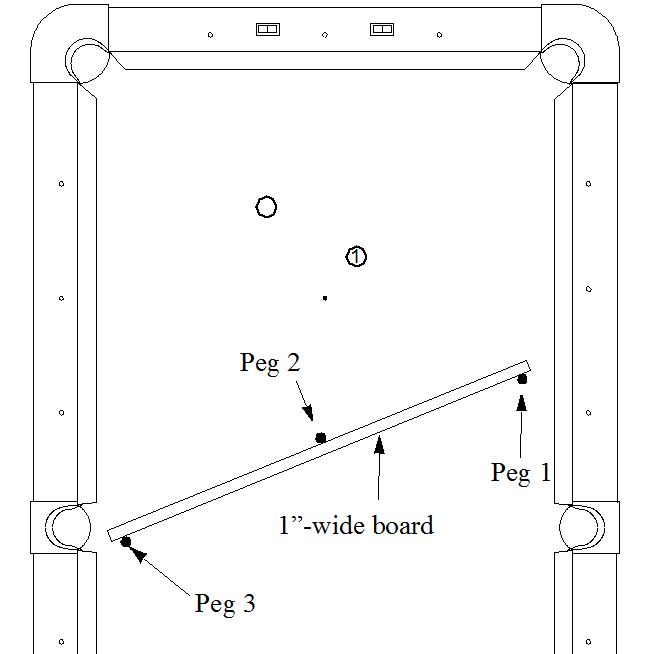 1

Peg 2

Peg 1

1”-wide board

Peg 3