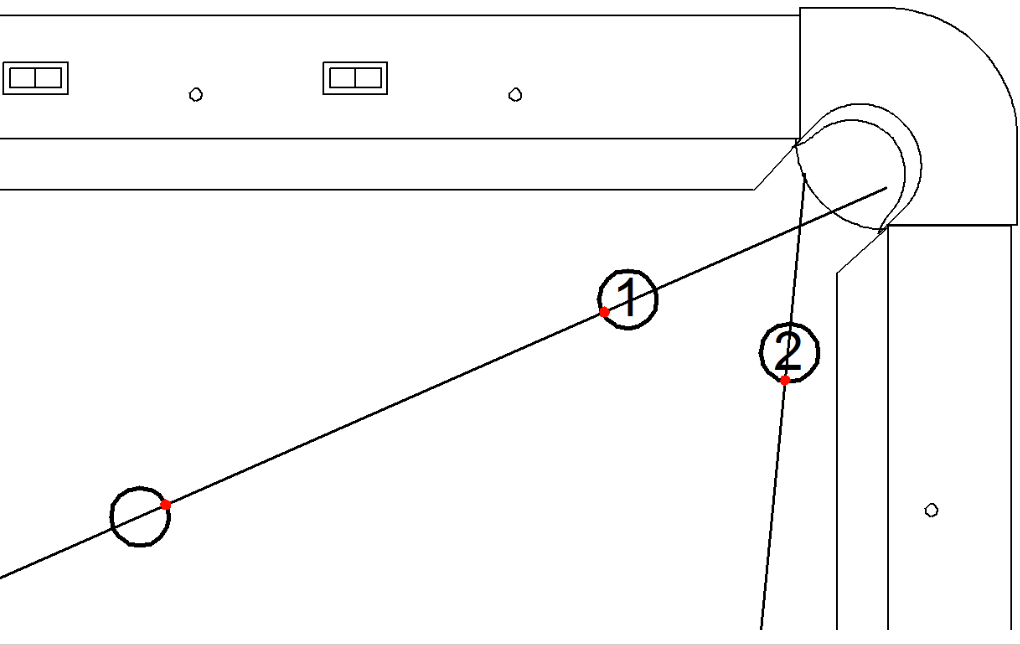 1
2