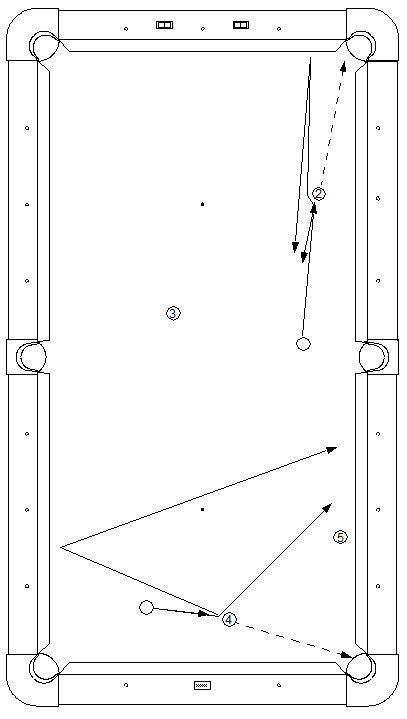 2

3

5

4