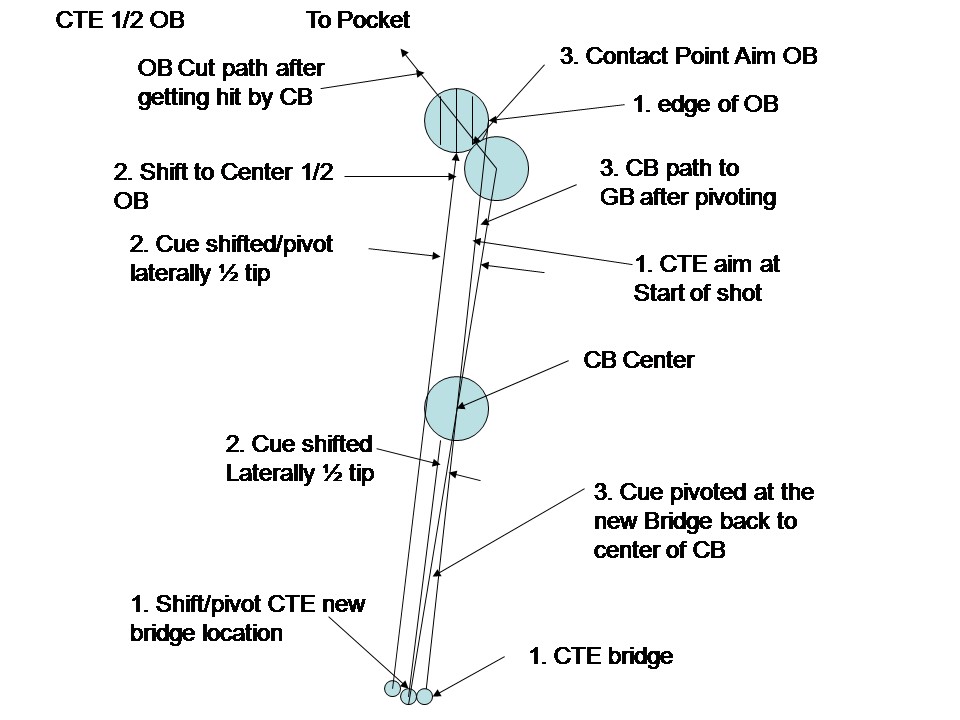 CTE 1/2 OB

To Pocket

OB Cut path after getting hit by CB

3. Contact Point Aim OB

1. edge of OB

2. Shift to Center 1/2 OB

3. CB path to GB after pivoting

2. Cue shifted/pivot laterally ½ tip

1. CTE aim at Start of shot

CB Center

2. Cue shifted Laterally ½ tip

3. Cue pivoted at the new Bridge back to center of CB

1. Shift/pivot CTE new bridge location

1. CTE bridge