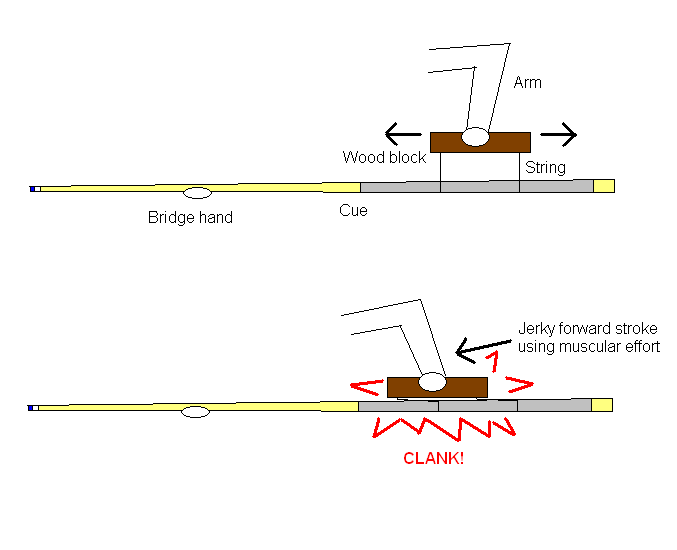 Arm

Wood block

String

Bridge hand

Cue

Jerky forward stroke using muscular effort

CLANK!