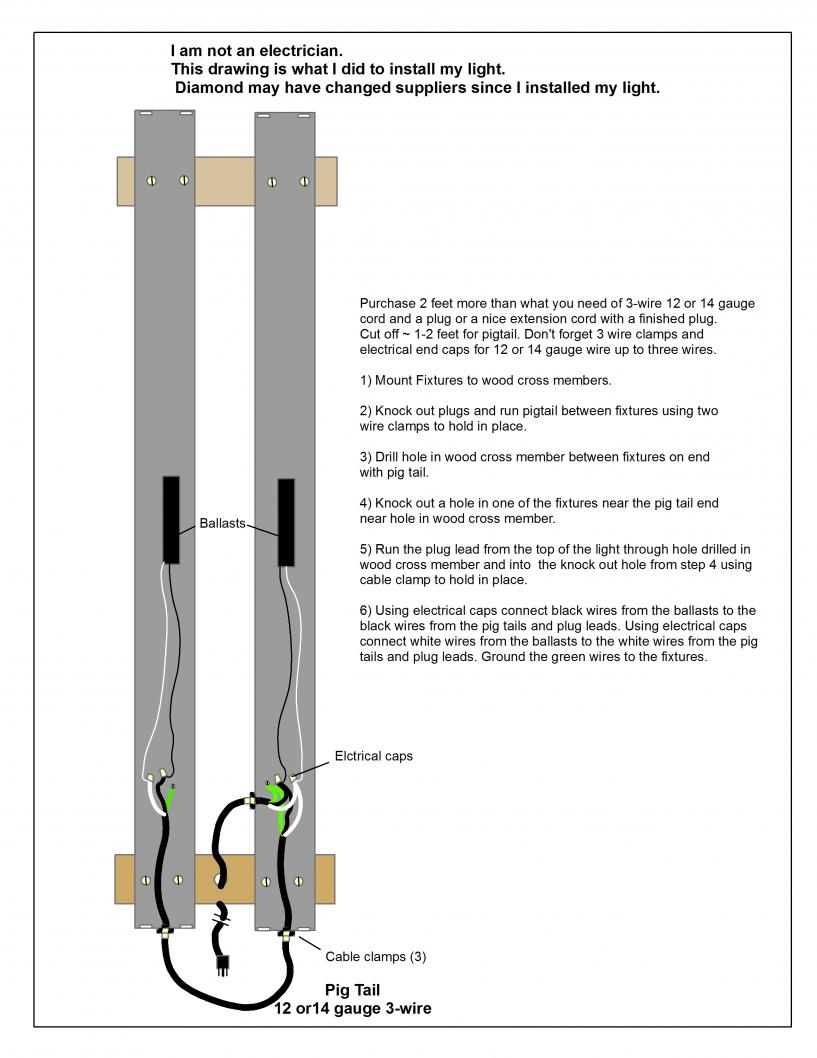 I am not an electrician.
This drawing is what I did to install my light.
Diamond may have changed suppliers since I installed my light.

Purchase 2 feet more than what you need of 3-wire 12 or 14 gauge cord and a plug or a nice extension cord with a finished plug. Cut off ~ 1-2 feet for pigtail. Don't forget 3 wire clamps and electrical end caps for 12 or 14 gauge wire up to three wires.

1) Mount Fixtures to wood cross members.

2) Knock out plugs and run pigtail between fixtures using two wire clamps to hold in place.

3) Drill hole in wood cross member between fixtures on end with pig tail.

4) Knock out a hole in one of the fixtures near the pig tail end near hole in wood cross member.

5) Run the plug lead from the top of the light through hole drilled in wood cross member and into the knock out hole from step 4 using cable clamp to hold in place.

6) Using electrical caps connect black wires from the ballasts to the black wires from the pig tails and plug leads. Using electrical caps connect white wires from the ballasts to the white wires from the pig tails and plug leads. Ground the green wires to the fixtures.

Ballasts

Elctrical caps

Cable clamps (3)

Pig Tail
12 or14 gauge 3-wire