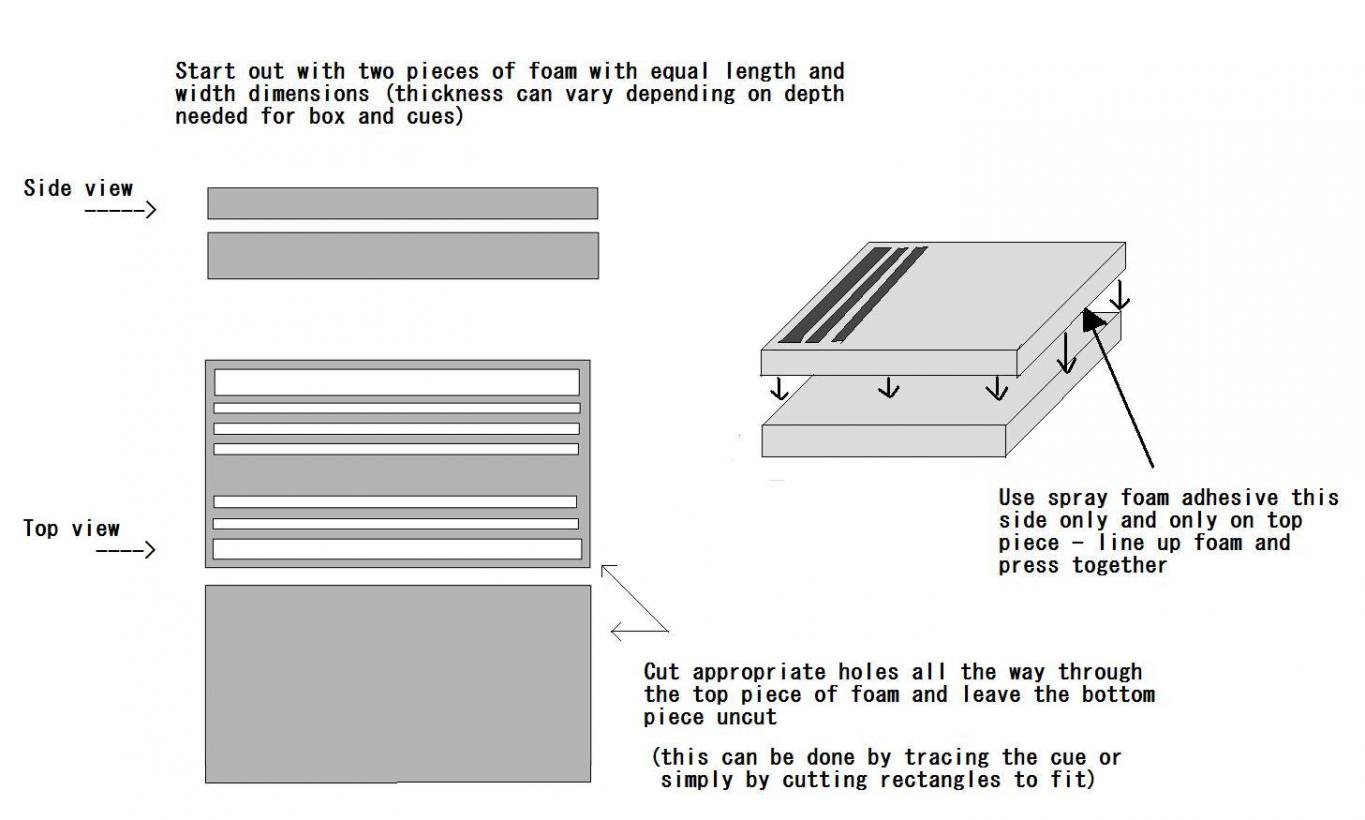 Start out with two pieces of foam with equal length and width dimensions (thickness can vary depending on depth needed for box and cues)

Side view
----->

Top view
---->

Use spray foam adhesive this side only and only on top piece - line up foam and press together

Cut appropriate holes all the way through the top piece of foam and leave the bottom piece uncut

(this can be done by tracing the cue or simply by cutting rectangles to fit)