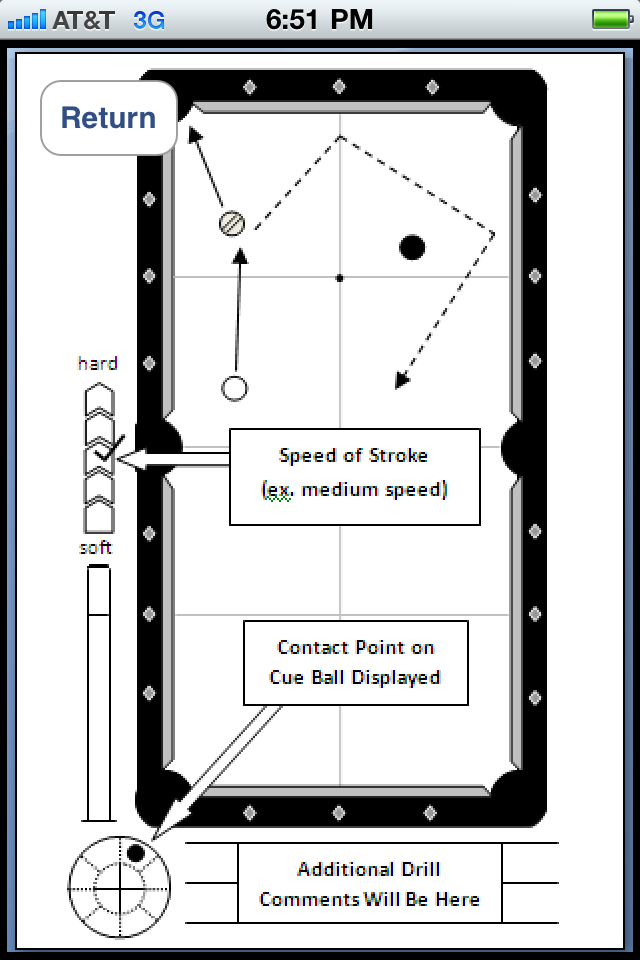 AT&T 3G 6:51 PM

Return

hard

soft

Speed of Stroke
(ex. medium speed)

Contact Point on
Cue Ball Displayed

Additional Drill
Comments Will Be Here