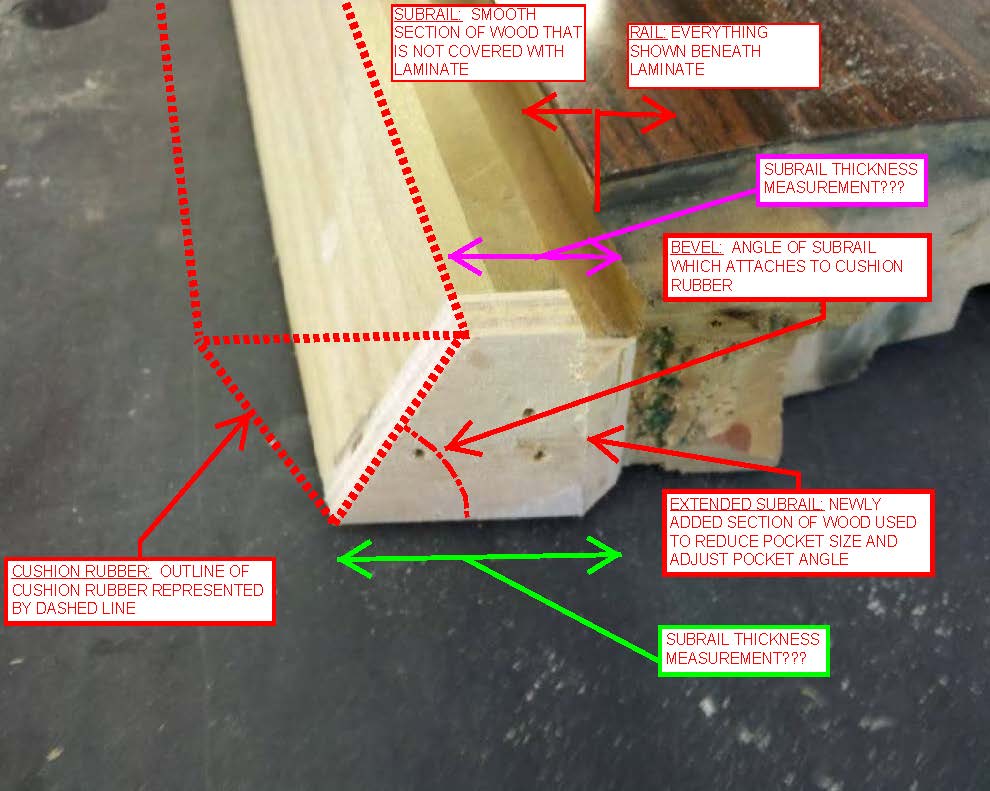 SUBRAIL: SMOOTH SECTION OF WOOD THAT IS NOT COVERED WITH LAMINATE

RAIL: EVERYTHING SHOWN BENEATH LAMINATE

SUBRAIL THICKNESS MEASUREMENT???

BEVEL: ANGLE OF SUBRAIL WHICH ATTACHES TO CUSHION RUBBER

EXTENDED SUBRAIL: NEWLY ADDED SECTION OF WOOD USED TO REDUCE POCKET SIZE AND ADJUST POCKET ANGLE

CUSHION RUBBER: OUTLINE OF CUSHION RUBBER REPRESENTED BY DASHED LINE

SUBRAIL THICKNESS MEASUREMENT???