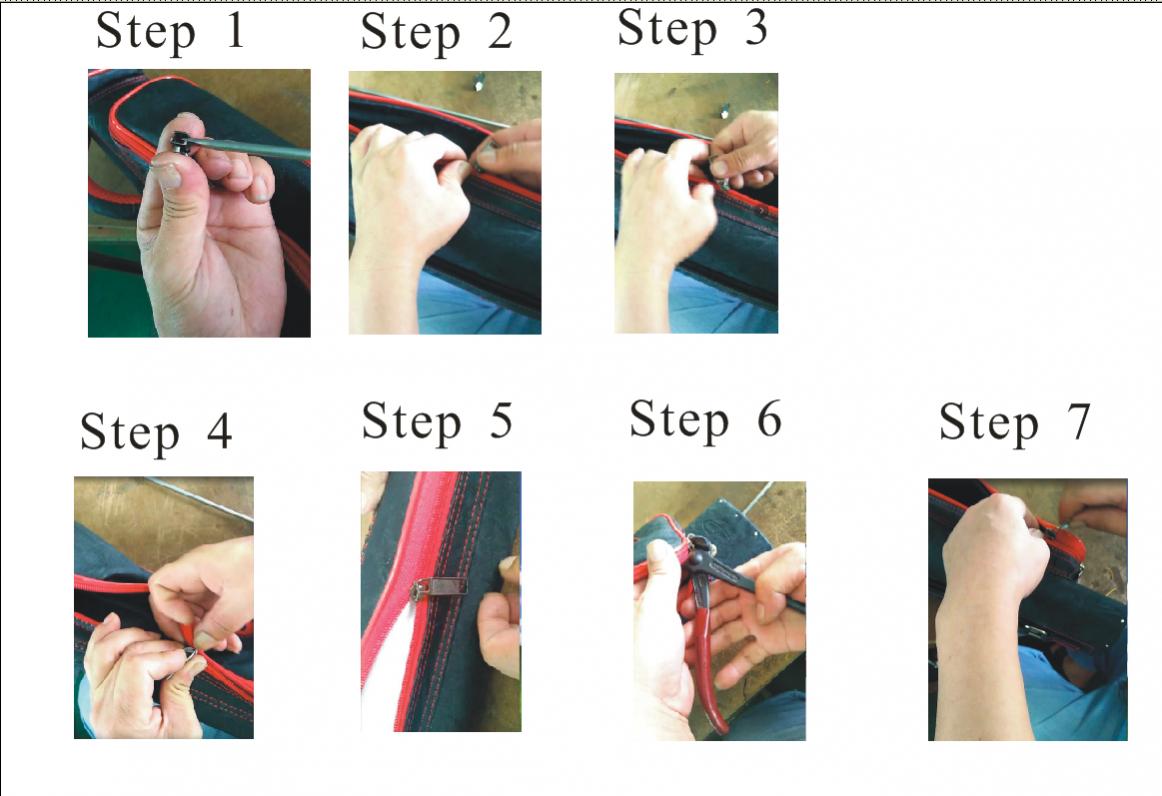 Step 1

Step 2

Step 3

Step 4

Step 5

Step 6

Step 7